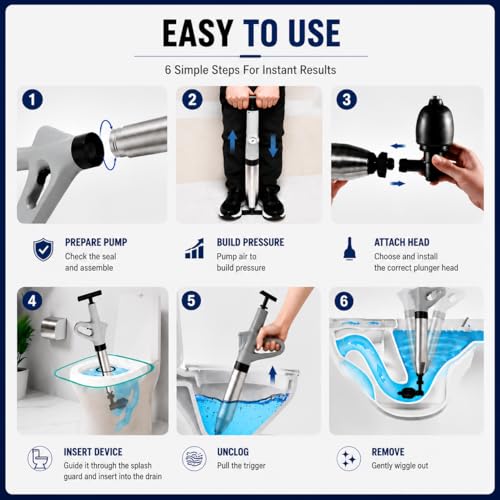 EASY TO USE

6 Simple Steps For Instant Results

1

2

3

PREPARE PUMP
Check the seal and assemble

BUILD PRESSURE
Pump air to build pressure

ATTACH HEAD
Choose and install the correct plunger head

4

5

6

INSERT DEVICE
Guide it through the splash guard and insert into the drain

UNCLOG
Pull the trigger

REMOVE
Gently wiggle out