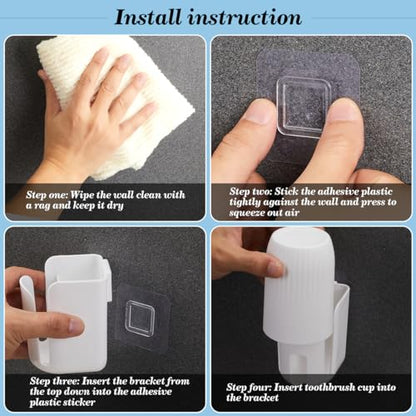 Install instruction

Step one: Wipe the wall clean with a rag and keep it dry

Step two: Stick the adhesive plastic tightly against the wall and press to squeeze out air

Step three: Insert the bracket from the top down into the adhesive plastic sticker

Step four: Insert toothbrush cup into the bracket