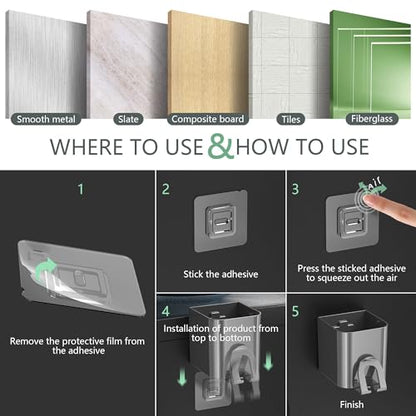 Smooth metal

Slate

Composite board

Tiles

Fiberglass

WHERE TO USE & HOW TO USE

1

Remove the protective film from the adhesive

2

Stick the adhesive

3

air

Press the sticked adhesive to squeeze out the air

4

Installation of product from top to bottom

5

Finish