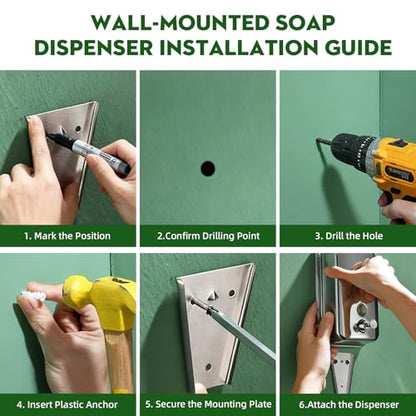 WALL-MOUNTED SOAP DISPENSER INSTALLATION GUIDE

1. Mark the Position

2.Confirm Drilling Point

3. Drill the Hole

4. Insert Plastic Anchor

5. Secure the Mounting Plate

6.Attach the Dispenser