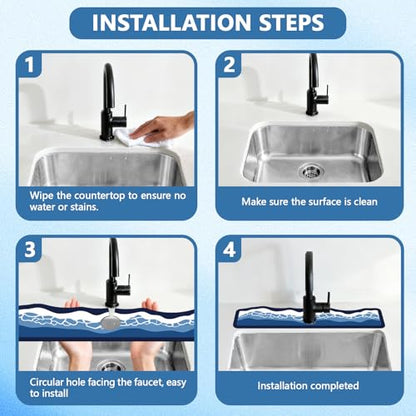 INSTALLATION STEPS

1

Wipe the countertop to ensure no water or stains.

2

Make sure the surface is clean

3

Circular hole facing the faucet, easy to install

4

Installation completed