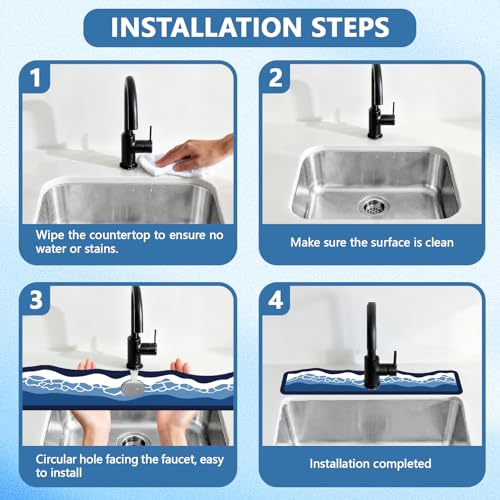 INSTALLATION STEPS

1

Wipe the countertop to ensure no water or stains.

2

Make sure the surface is clean

3

Circular hole facing the faucet, easy to install

4

Installation completed