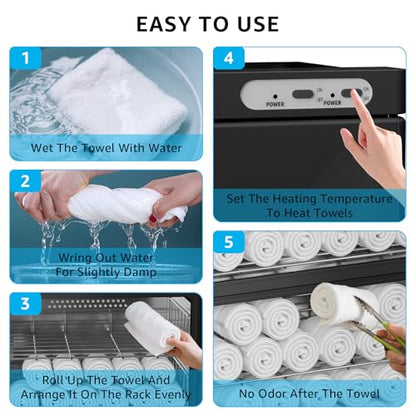 EASY TO USE

1
Wet The Towel With Water

2
Wring Out Water
For Slightly Damp

3
Roll Up The Towel And
Arrange It On The Rack Evenly

4
POWER
ON
OFF
POWER
ON
OFF
Set The Heating Temperature
To Heat Towels

5
No Odor After The Towel