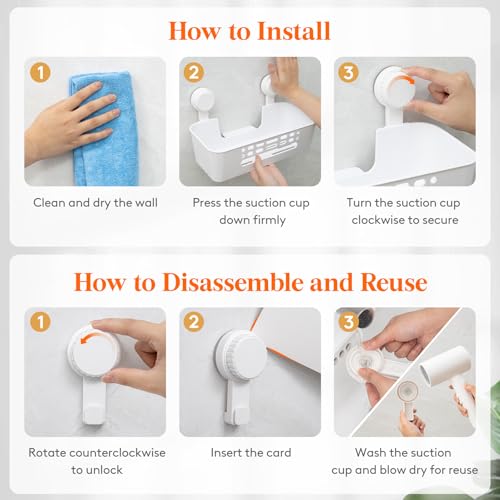 How to Install

1
Clean and dry the wall

2
Press the suction cup down firmly

3
Turn the suction cup clockwise to secure

How to Disassemble and Reuse

1
Rotate counterclockwise to unlock

2
Insert the card

3
Wash the suction cup and blow dry for reuse