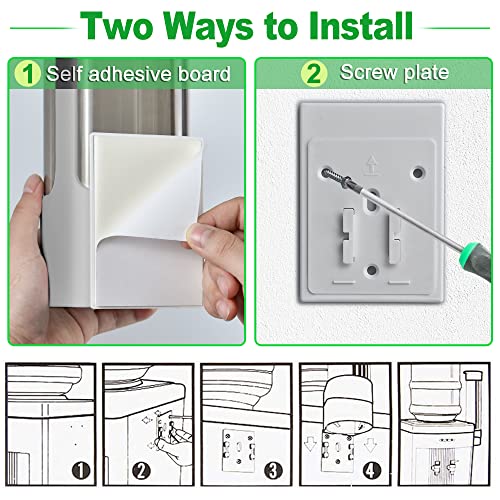 Two Ways to Install

1 Self adhesive board

2 Screw plate

1

2

3

4