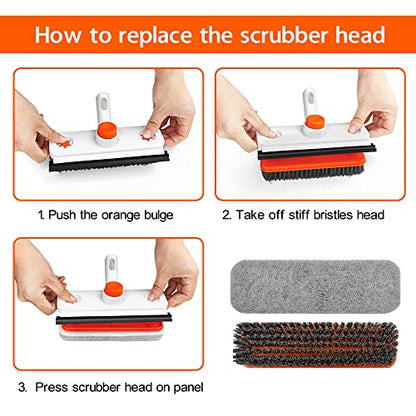 How to replace the scrubber head

1. Push the orange bulge

2. Take off stiff bristles head

3. Press scrubber head on panel