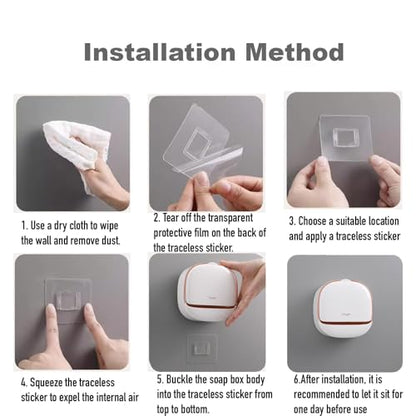 Installation Method

1. Use a dry cloth to wipe the wall and remove dust.

2. Tear off the transparent protective film on the back of the traceless sticker.

3. Choose a suitable location and apply a traceless sticker

4. Squeeze the traceless sticker to expel the internal air

5. Buckle the soap box body into the traceless sticker from top to bottom.

6.After installation, it is recommended to let it sit for one day before use