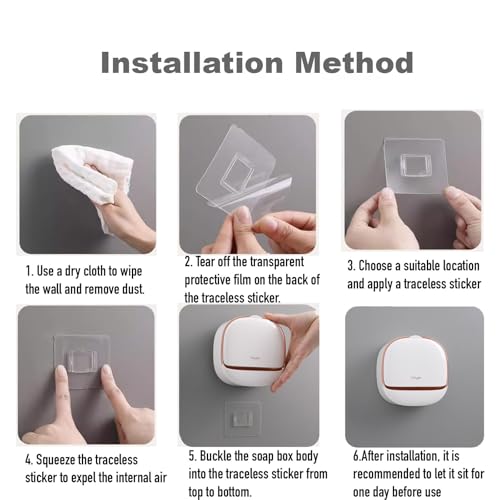 Installation Method

1. Use a dry cloth to wipe the wall and remove dust.

2. Tear off the transparent protective film on the back of the traceless sticker.

3. Choose a suitable location and apply a traceless sticker

4. Squeeze the traceless sticker to expel the internal air

5. Buckle the soap box body into the traceless sticker from top to bottom.

6.After installation, it is recommended to let it sit for one day before use