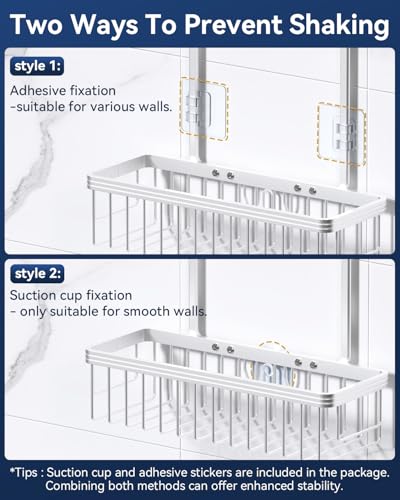 Two Ways To Prevent Shaking

style 1:

Adhesive fixation
-suitable for various walls.

style 2:

Suction cup fixation
- only suitable for smooth walls.

*Tips : Suction cup and adhesive stickers are included in the package. Combining both methods can offer enhanced stability.