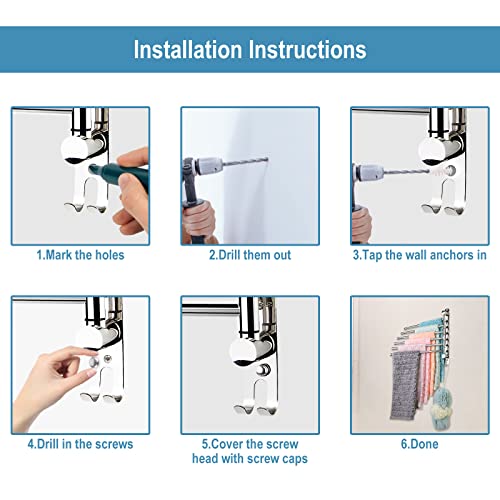 Installation Instructions

1.Mark the holes

2.Drill them out

3.Tap the wall anchors in

4.Drill in the screws

5.Cover the screw head with screw caps

6.Done