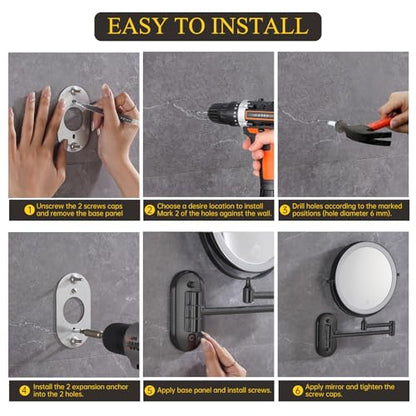 EASY TO INSTALL

1 Unscrew the 2 screws caps and remove the base panel

2 Choose a desire location to install Mark 2 of the holes against the wall.

3 Drill holes according to the marked positions (hole diameter 6 mm).

4 Install the 2 expansion anchor into the 2 holes.

5 Apply base panel and install screws.

6 Apply mirror and tighten the screw caps.