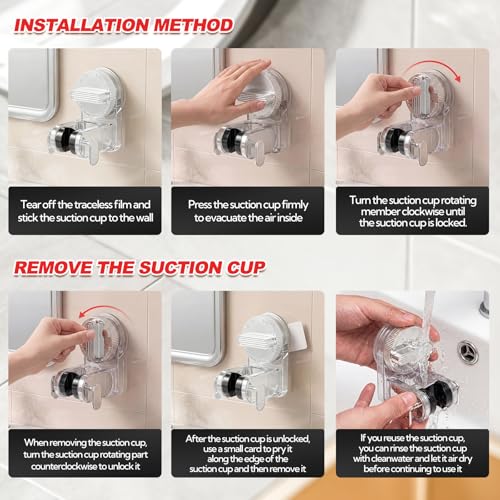 INSTALLATION METHOD

Tear off the traceless film and stick the suction cup to the wall

Press the suction cup firmly to evacuate the air inside

Turn the suction cup rotating member clockwise until the suction cup is locked.

REMOVE THE SUCTION CUP

When removing the suction cup, turn the suction cup rotating part counterclockwise to unlock it

After the suction cup is unlocked, use a small card to pry it along the edge of the suction cup and then remove it

If you reuse the suction cup, you can rinse the suction cup with cleanwater and let it air dry before continuing to use it