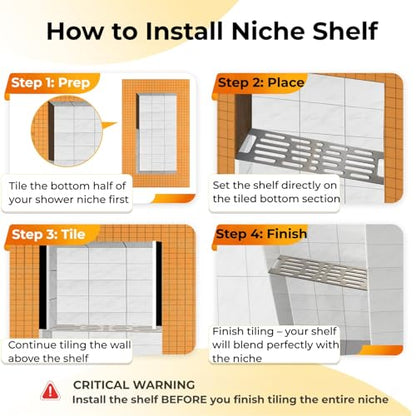 How to Install Niche Shelf

Step 1: Prep

Tile the bottom half of your shower niche first

Step 2: Place

Set the shelf directly on the tiled bottom section

Step 3: Tile

Continue tiling the wall above the shelf

Step 4: Finish

Finish tiling – your shelf will blend perfectly with the niche

CRITICAL WARNING
Install the shelf BEFORE you finish tiling the entire niche