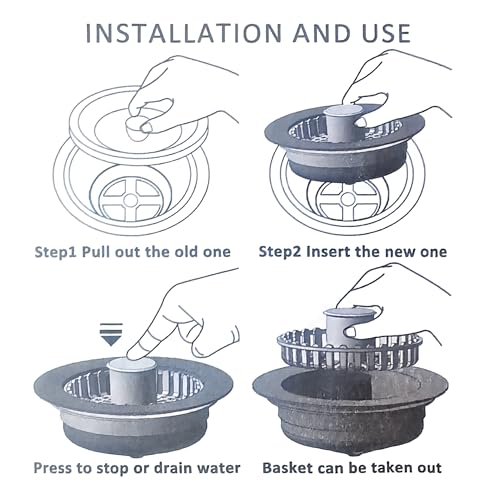 INSTALLATION AND USE

Step1 Pull out the old one

Step2 Insert the new one

Press to stop or drain water

Basket can be taken out