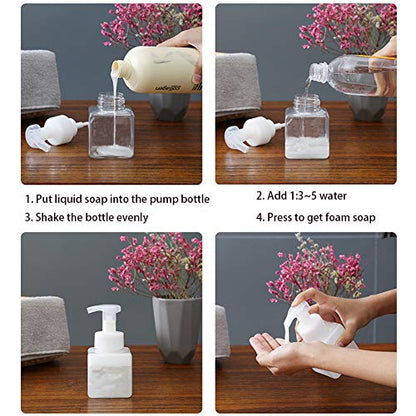 1. Put liquid soap into the pump bottle

2. Add 1:3~5 water

3. Shake the bottle evenly

4. Press to get foam soap