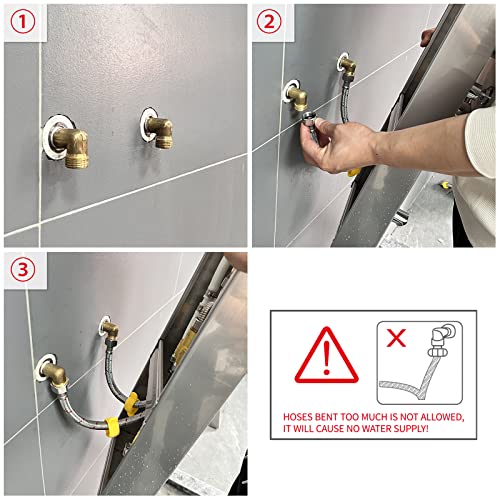 ①

②

③

!

X

HOSES BENT TOO MUCH IS NOT ALLOWED, IT WILL CAUSE NO WATER SUPPLY!