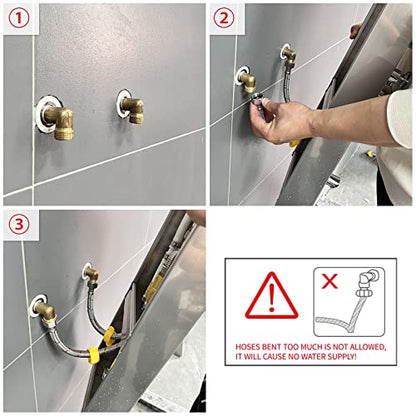 ①

②

③

!

X

HOSES BENT TOO MUCH IS NOT ALLOWED, IT WILL CAUSE NO WATER SUPPLY!