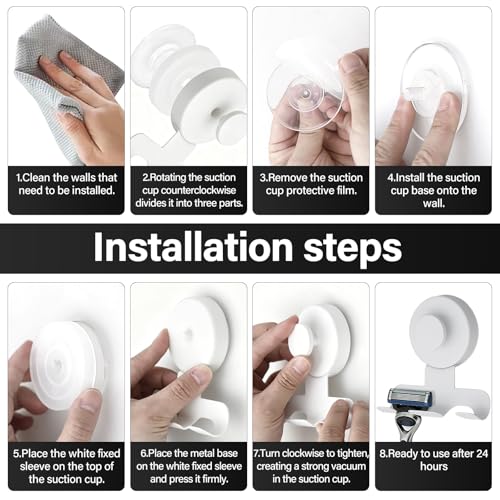 1.Clean the walls that need to be installed.

2.Rotating the suction cup counterclockwise divides it into three parts.

3.Remove the suction cup protective film.

4.Install the suction cup base onto the wall.

Installation steps

5.Place the white fixed sleeve on the top of the suction cup.

6.Place the metal base on the white fixed sleeve and press it firmly.

7.Turn clockwise to tighten, creating a strong vacuum in the suction cup.

8.Ready to use after 24 hours