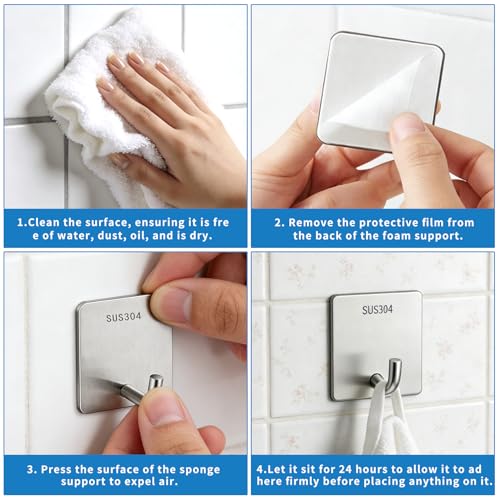 1.Clean the surface, ensuring it is fre e of water, dust, oil, and is dry.

2. Remove the protective film from the back of the foam support.

SUS304

3. Press the surface of the sponge support to expel air.

SUS304

4.Let it sit for 24 hours to allow it to ad here firmly before placing anything on it.