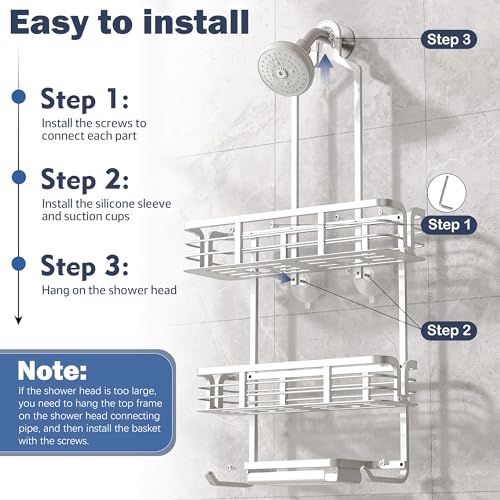 Easy to install

Step 1:
Install the screws to connect each part

Step 2:
Install the silicone sleeve and suction cups

Step 3:
Hang on the shower head

Note:
If the shower head is too large, you need to hang the top frame on the shower head connecting pipe, and then install the basket with the screws.

Step 3

Step 1

Step 2