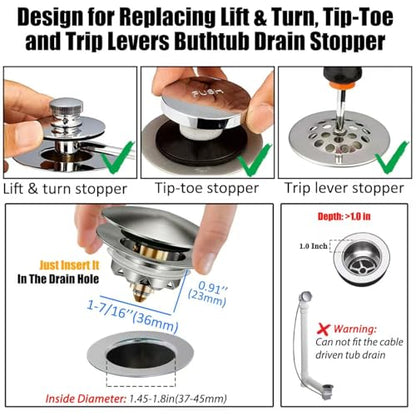 Design for Replacing Lift & Turn, Tip-Toe and Trip Levers Buthtub Drain Stopper

PUSH

Lift & turn stopper

Tip-toe stopper

Trip lever stopper

Just Insert It
In The Drain Hole

0.91''
(23mm)

1-7/16''(36mm)

Inside Diameter: 1.45-1.8in(37-45mm)

Depth: >1.0 in

1.0 Inch

Warning:
Can not fit the cable driven tub drain