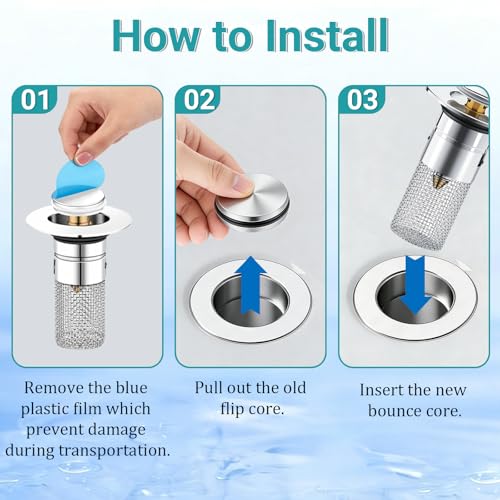 How to Install

01

Remove the blue plastic film which prevent damage during transportation.

02

Pull out the old flip core.

03

Insert the new bounce core.