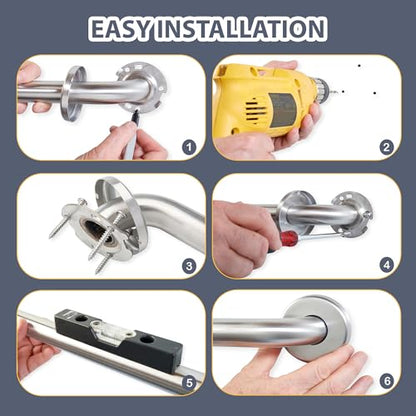 EASY INSTALLATION

1

2

3

4

5

6