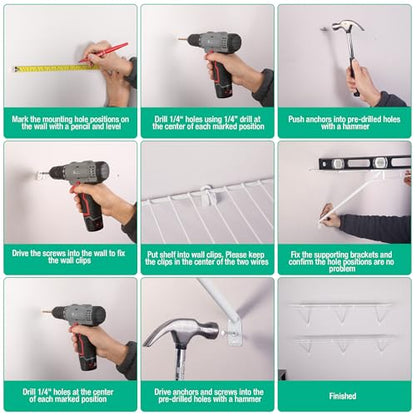 Mark the mounting hole positions on the wall with a pencil and level

Drill 1/4" holes using 1/4" drill at the center of each marked position

Push anchors into pre-drilled holes with a hammer

Drive the screws into the wall to fix the wall clips

Put shelf into wall clips. Please keep the clips in the center of the two wires

Fix the supporting brackets and confirm the hole positions are no problem

Drill 1/4" holes at the center of each marked position

Drive anchors and screws into the pre-drilled holes with a hammer

Finished