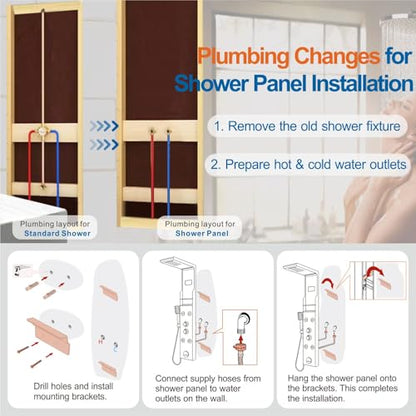 Plumbing Changes for Shower Panel Installation

1. Remove the old shower fixture

2. Prepare hot & cold water outlets

Plumbing layout for Standard Shower

Plumbing layout for Shower Panel

Drill holes and install mounting brackets.

Connect supply hoses from shower panel to water outlets on the wall.

Hang the shower panel onto the brackets. This completes the installation.