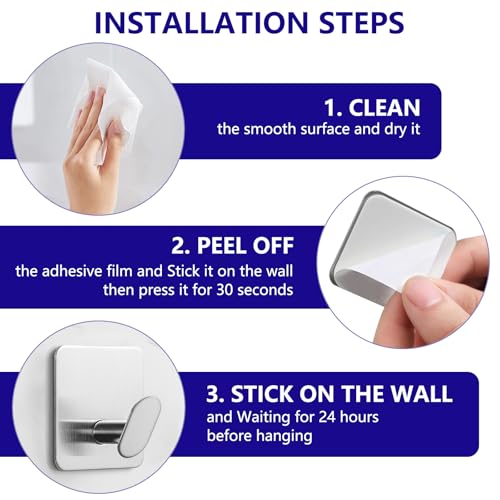 INSTALLATION STEPS

1. CLEAN
the smooth surface and dry it

2. PEEL OFF
the adhesive film and Stick it on the wall then press it for 30 seconds

3. STICK ON THE WALL
and Waiting for 24 hours before hanging