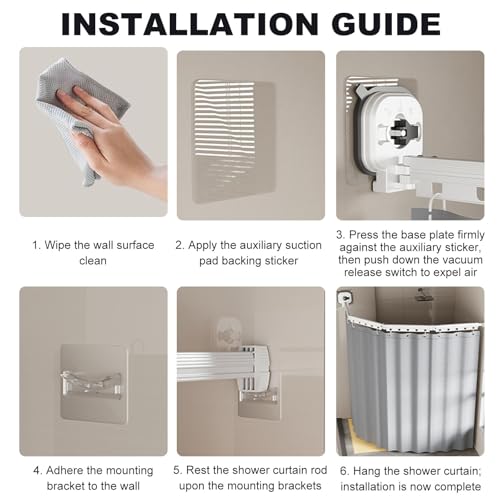 INSTALLATION GUIDE

1. Wipe the wall surface clean

2. Apply the auxiliary suction pad backing sticker

3. Press the base plate firmly against the auxiliary sticker, then push down the vacuum release switch to expel air

4. Adhere the mounting bracket to the wall

5. Rest the shower curtain rod upon the mounting brackets

6. Hang the shower curtain; installation is now complete