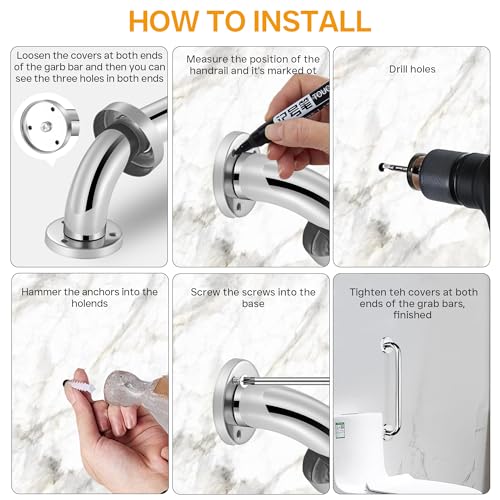 HOW TO INSTALL

Loosen the covers at both ends of the garb bar and then you can see the three holes in both ends

Measure the position of the handrail and it's marked ot

记号笔 TOUG

Drill holes

Hammer the anchors into the holends

Screw the screws into the base

Tighten teh covers at both ends of the grab bars, finished