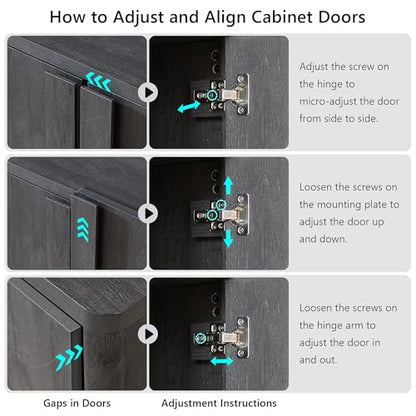 How to Adjust and Align Cabinet Doors

Adjust the screw on the hinge to micro-adjust the door from side to side.

Loosen the screws on the mounting plate to adjust the door up and down.

Loosen the screws on the hinge arm to adjust the door in and out.

Gaps in Doors

Adjustment Instructions