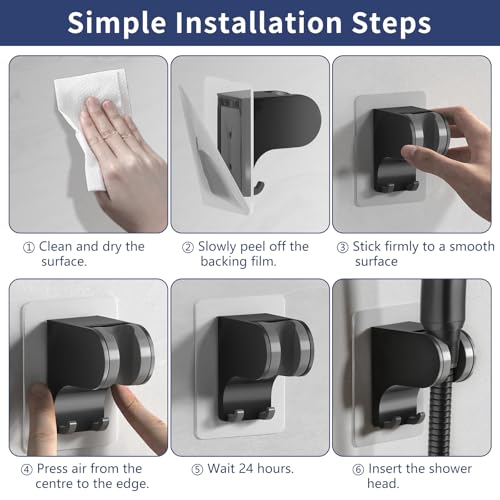 Simple Installation Steps

① Clean and dry the surface.

② Slowly peel off the backing film.

③ Stick firmly to a smooth surface

④ Press air from the centre to the edge.

⑤ Wait 24 hours.

⑥ Insert the shower head.