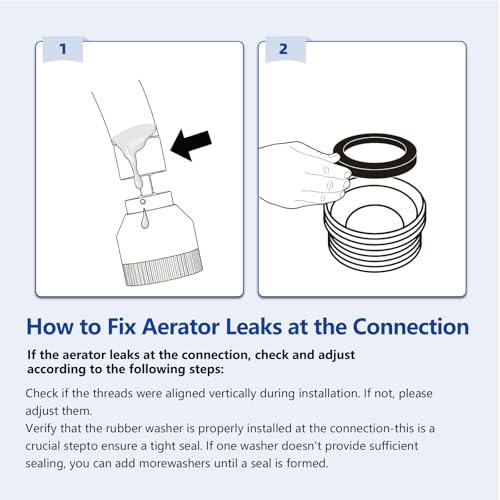 1

2

How to Fix Aerator Leaks at the Connection

If the aerator leaks at the connection, check and adjust according to the following steps:

Check if the threads were aligned vertically during installation. If not, please adjust them.
Verify that the rubber washer is properly installed at the connection-this is a crucial stepto ensure a tight seal. If one washer doesn't provide sufficient sealing, you can add morewashers until a seal is formed.