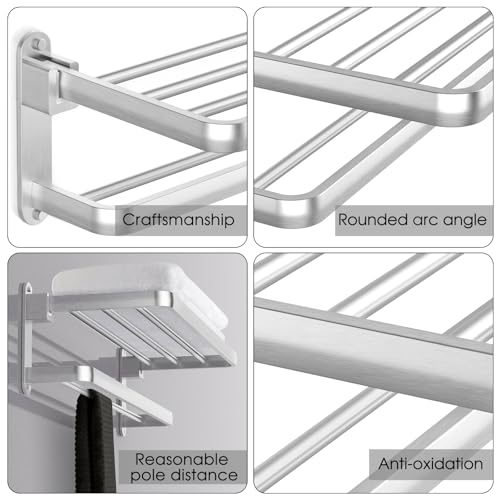 Craftsmanship

Rounded arc angle

Reasonable pole distance

Anti-oxidation