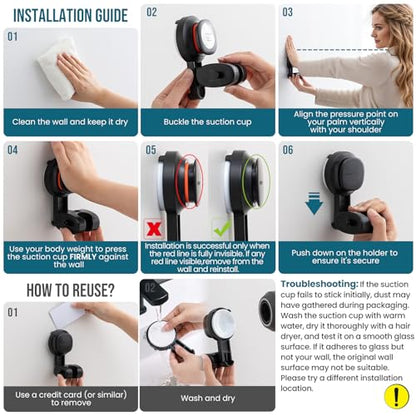 INSTALLATION GUIDE

01

Clean the wall and keep it dry

02

Buckle the suction cup

03

Align the pressure point on your palm vertically with your shoulder

04

Use your body weight to press the suction cup FIRMLY against the wall

05

Installation is successful only when the red line is fully invisible. If any red line visible,remove from the wall and reinstall.

06

Push down on the holder to ensure it's secure

HOW TO REUSE?

01

Use a credit card (or similar) to remove

02

Wash and dry

Troubleshooting: If the suction cup fails to stick initially, dust may have gathered during packaging. Wash the suction cup with warm water, dry it thoroughly with a hair dryer, and test it on a smooth glass surface. If it adheres to glass but not your wall, the original wall surface may not be suitable. Please try a different installation location.

!