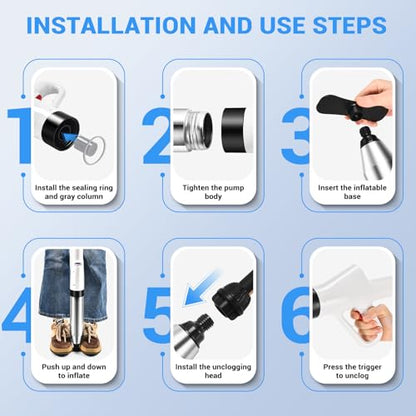 INSTALLATION AND USE STEPS

1

Install the sealing ring and gray column

2

Tighten the pump body

3

Insert the inflatable base

4

Push up and down to inflate

5

Install the unclogging head

6

Press the trigger to unclog