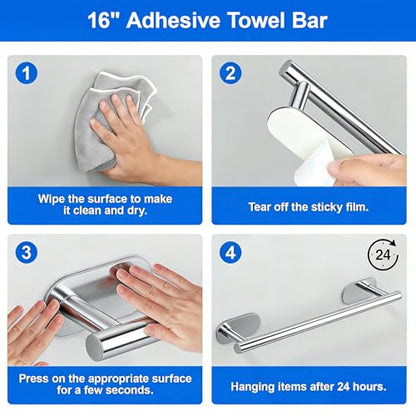 16" Adhesive Towel Bar

1

Wipe the surface to make it clean and dry.

2

Tear off the sticky film.

3

Press on the appropriate surface for a few seconds.

4

24

Hanging items after 24 hours.