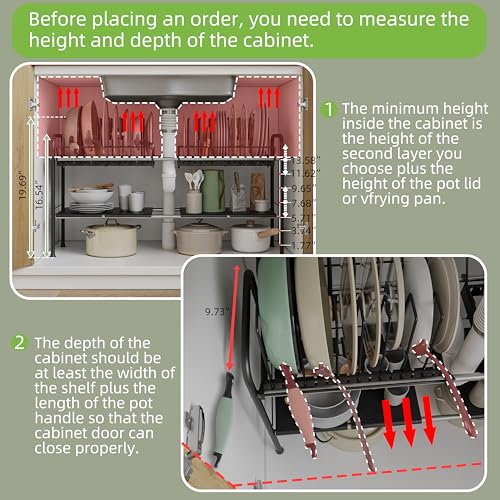 Before placing an order, you need to measure the height and depth of the cabinet.

19.69"

16.54"

13.58"
11.62"
9.65"
7.68"
5.71"
3.74"
1.77"

1 The minimum height inside the cabinet is the height of the second layer you choose plus the height of the pot lid or vfrying pan.

9.73"

2 The depth of the cabinet should be at least the width of the shelf plus the length of the pot handle so that the cabinet door can close properly.