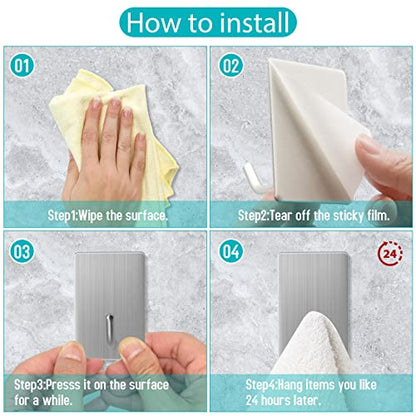 How to install

01

Step1:Wipe the surface.

02

Step2:Tear off the sticky film.

03

Step3:Presss it on the surface for a while.

04

24

Step4:Hang items you like 24 hours later.