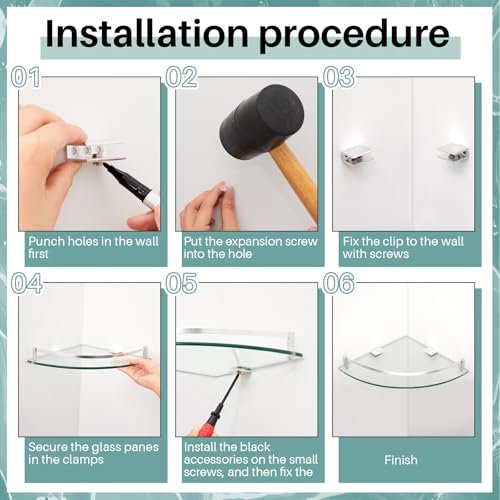 Installation procedure

01

Punch holes in the wall first

02

Put the expansion screw into the hole

03

Fix the clip to the wall with screws

04

Secure the glass panes in the clamps

05

Install the black accessories on the small screws, and then fix the

06

Finish