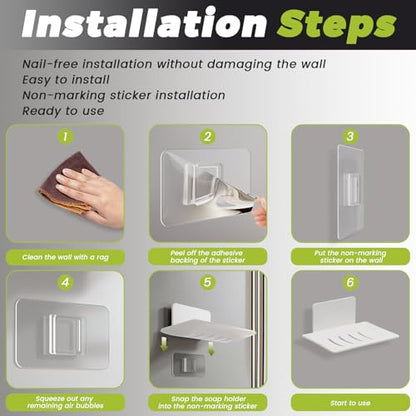 Installation Steps

Nail-free installation without damaging the wall
Easy to install
Non-marking sticker installation
Ready to use

1

Clean the wall with a rag

2

Peel off the adhesive backing of the sticker

3

Put the non-marking sticker on the wall

4

Squeeze out any remaining air bubbles

5

Snap the soap holder into the non-marking sticker

6

Start to use