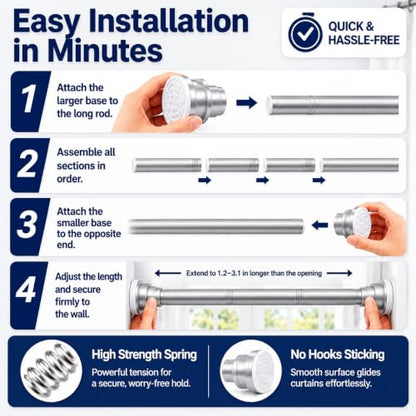 Easy Installation in Minutes

QUICK & HASSLE-FREE

1
Attach the larger base to the long rod.

2
Assemble all sections in order.

3
Attach the smaller base to the opposite end.

4
Adjust the length and secure firmly to the wall.

Extend to 1.2–3.1 in longer than the opening

High Strength Spring
Powerful tension for a secure, worry-free hold.

No Hooks Sticking
Smooth surface glides curtains effortlessly.