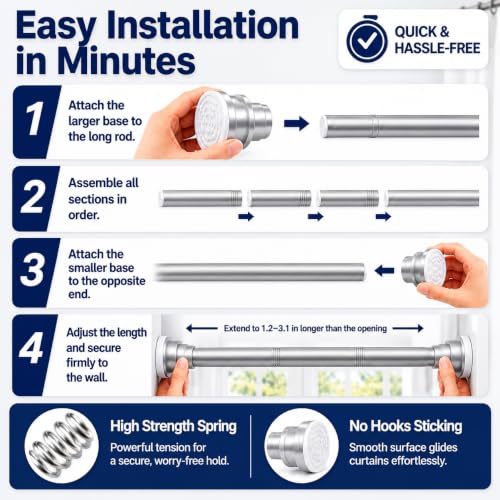 Easy Installation in Minutes

QUICK & HASSLE-FREE

1
Attach the larger base to the long rod.

2
Assemble all sections in order.

3
Attach the smaller base to the opposite end.

4
Adjust the length and secure firmly to the wall.

Extend to 1.2–3.1 in longer than the opening

High Strength Spring
Powerful tension for a secure, worry-free hold.

No Hooks Sticking
Smooth surface glides curtains effortlessly.