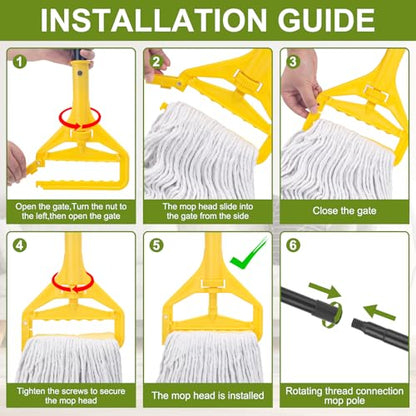 INSTALLATION GUIDE

1
Open the gate,Turn the nut to the left,then open the gate

2
The mop head slide into the gate from the side

3
Close the gate

4
Tighten the screws to secure the mop head

5
The mop head is installed

6
Rotating thread connection mop pole