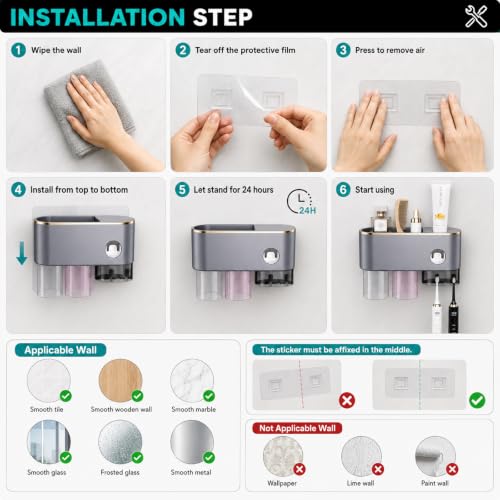 INSTALLATION STEP

1 Wipe the wall

2 Tear off the protective film

3 Press to remove air

4 Install from top to bottom

5 Let stand for 24 hours

24H

6 Start using

Applicable Wall

Smooth tile

Smooth wooden wall

Smooth marble

Smooth glass

Frosted glass

Smooth metal

The sticker must be affixed in the middle.

Not Applicable Wall

Wallpaper

Lime wall

Paint wall