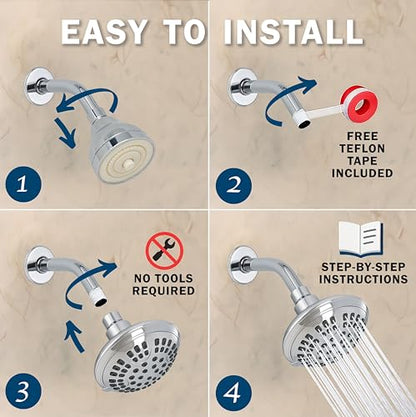 EASY TO INSTALL

1

FREE TEFLON TAPE INCLUDED

2

NO TOOLS REQUIRED

3

STEP-BY-STEP INSTRUCTIONS

4