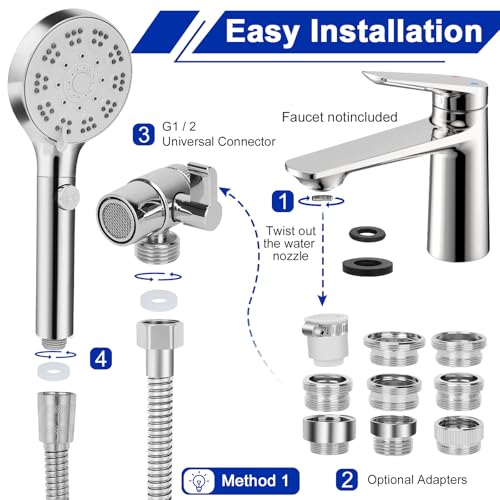 Easy Installation

Faucet notincluded

3 G1 / 2
Universal Connector

1

Twist out the water nozzle

4

Method 1

2 Optional Adapters