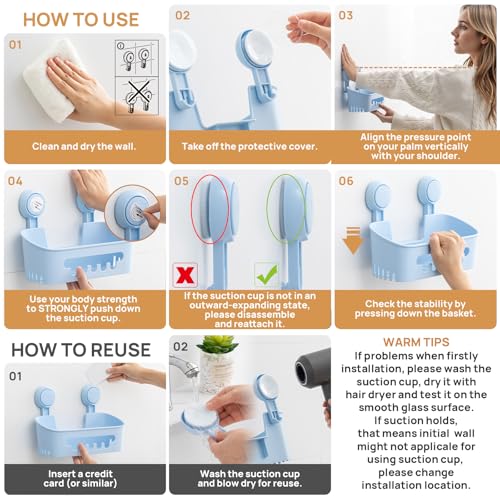 HOW TO USE

01

Clean and dry the wall.

02

Take off the protective cover.

03

Align the pressure point on your palm vertically with your shoulder.

04

Use your body strength to STRONGLY push down the suction cup.

05

If the suction cup is not in an outward-expanding state, please disassemble and reattach it.

06

Check the stability by pressing down the basket.

HOW TO REUSE

01

Insert a credit card (or similar)

02

Wash the suction cup and blow dry for reuse.

WARM TIPS
If problems when firstly installation, please wash the suction cup, dry it with hair dryer and test it on the smooth glass surface. If suction holds, that means initial wall might not applicale for using suction cup, please change installation location.